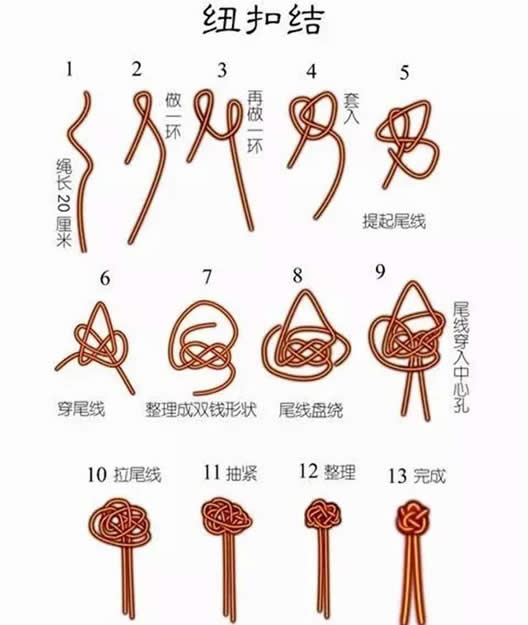 纽扣结

1
绳长20厘米

2
做一环

3
再做一环

4
套入

5
提起尾线

6
穿尾线

7
整理成双钱形状

8
尾线盘绕

9
尾线穿入中心孔

10 拉尾线

11 抽紧

12 整理

13 完成