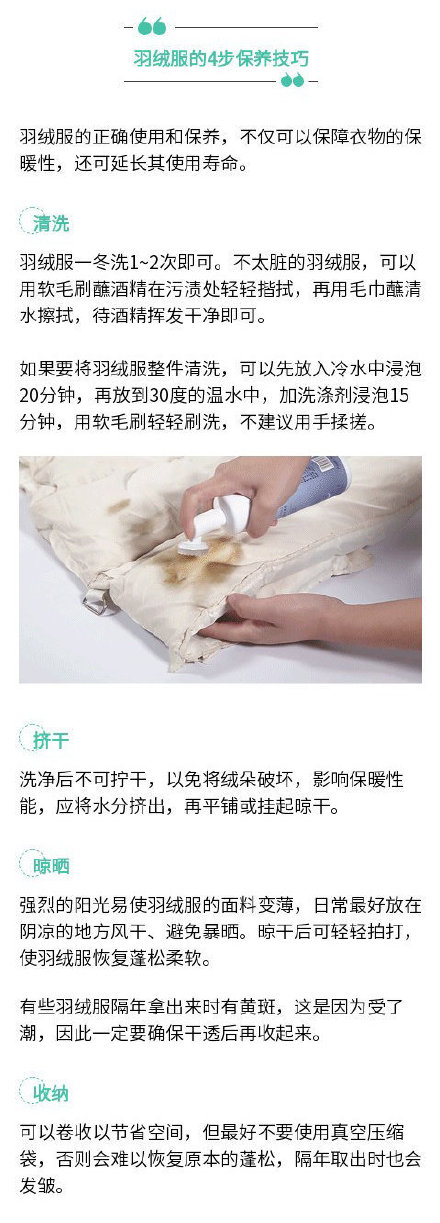 羽绒服的4步保养技巧

羽绒服的正确使用和保养，不仅可以保障衣物的保暖性，还可延长其使用寿命。

清洗

羽绒服一冬洗1~2次即可。不太脏的羽绒服，可以用软毛刷蘸酒精在污渍处轻轻揩拭，再用毛巾蘸清水擦拭，待酒精挥发干净即可。

如果要将羽绒服整件清洗，可以先放入冷水中浸泡20分钟，再放到30度的温水中，加洗涤剂浸泡15分钟，用软毛刷轻轻刷洗，不建议用手揉搓。

挤干

洗净后不可拧干，以免将绒朵破坏，影响保暖性能，应将水分挤出，再平铺或挂起晾干。

晾晒

强烈的阳光易使羽绒服的面料变薄，日常最好放在阴凉的地方风干、避免暴晒。晾干后可轻轻拍打，使羽绒服恢复蓬松柔软。

有些羽绒服隔年拿出来时有黄斑，这是因为受了潮，因此一定要确保干透后再收起来。

收纳

可以卷收以节省空间，但最好不要使用真空压缩袋，否则会难以恢复原本的蓬松，隔年取出时也会发皱。