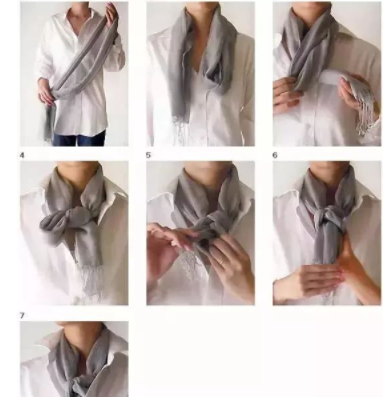 4

5

6

7